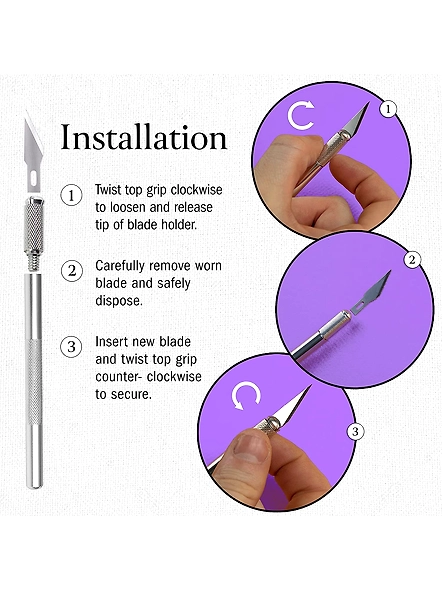 Installation

1 Twist top grip clockwise to loosen and release tip of blade holder.

2 Carefully remove worn blade and safely dispose.

3 Insert new blade and twist top grip counter- clockwise to secure.

1

2

3