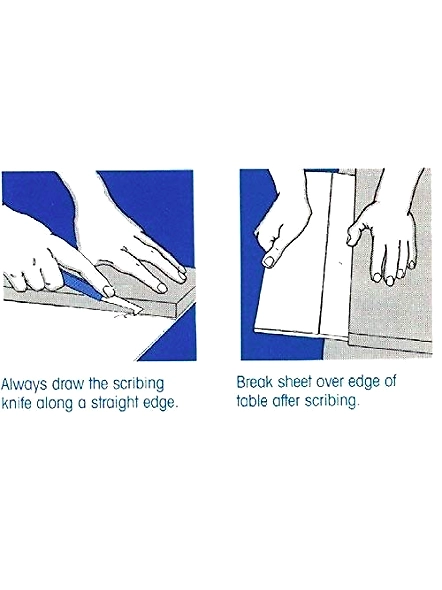 Always draw the scribing knife along a straight edge.

Break sheet over edge of table after scribing.