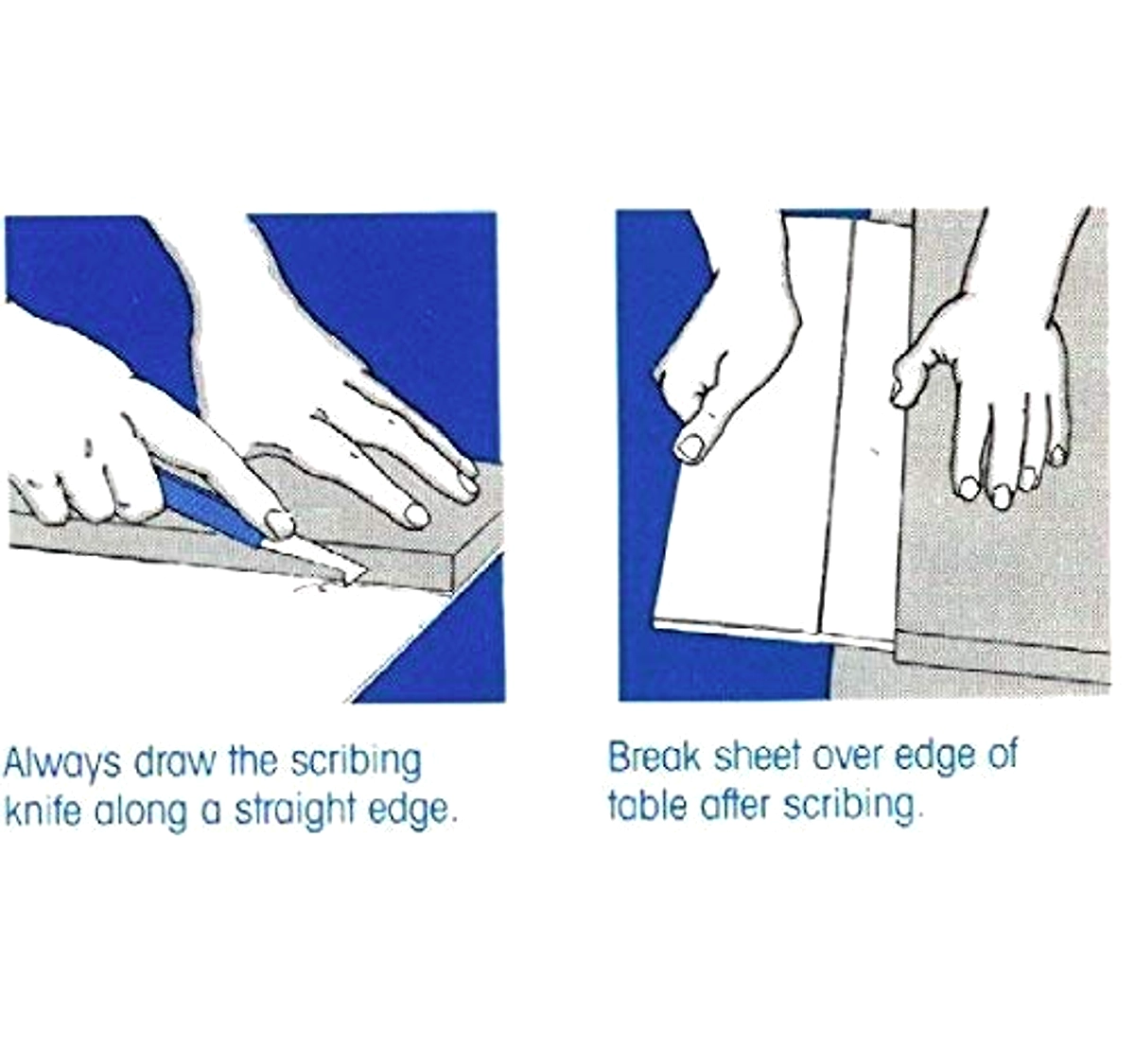 Always draw the scribing knife along a straight edge.

Break sheet over edge of table after scribing.