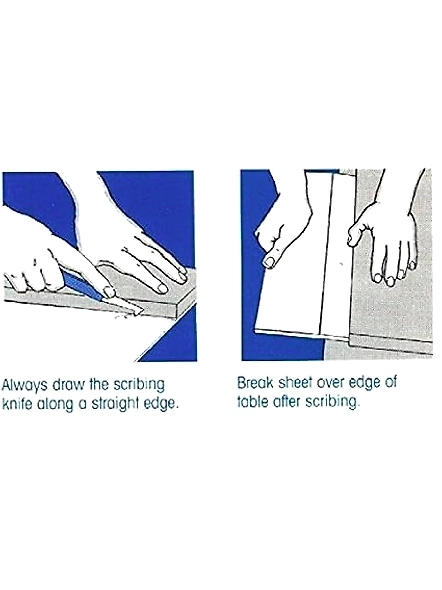 Always draw the scribing knife along a straight edge.

Break sheet over edge of table after scribing.