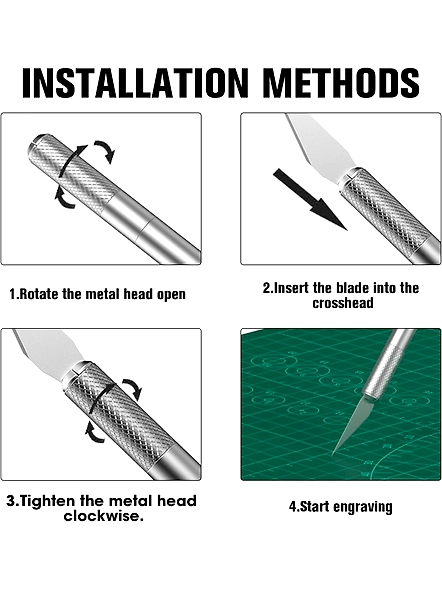 INSTALLATION METHODS

1.Rotate the metal head open

2.Insert the blade into the crosshead

3.Tighten the metal head clockwise.

4.Start engraving