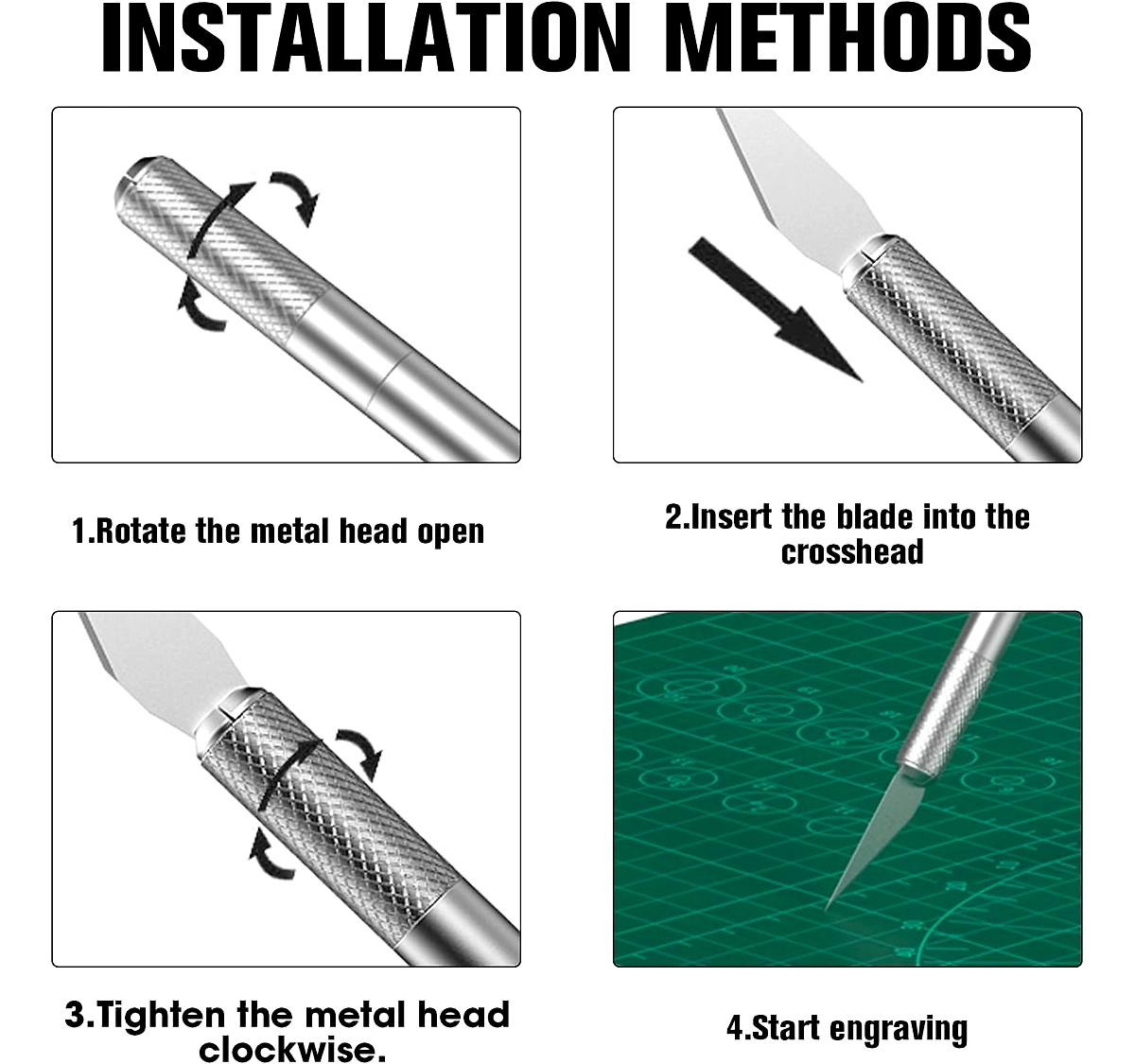 INSTALLATION METHODS

1.Rotate the metal head open

2.Insert the blade into the crosshead

3.Tighten the metal head clockwise.

4.Start engraving