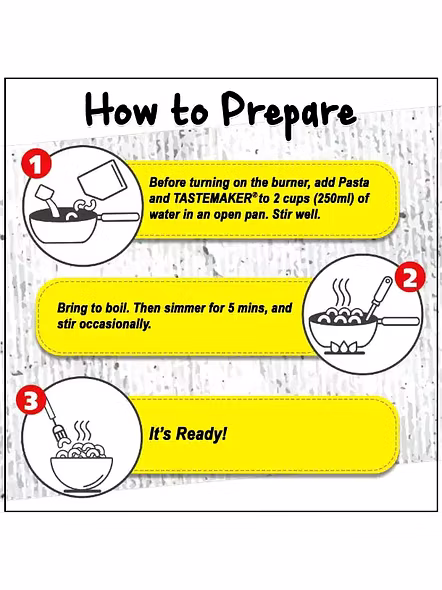 How to Prepare

1

Before turning on the burner, add Pasta and TASTEMAKER® to 2 cups (250ml) of water in an open pan. Stir well.

2

Bring to boil. Then simmer for 5 mins, and stir occasionally.

3

It's Ready!