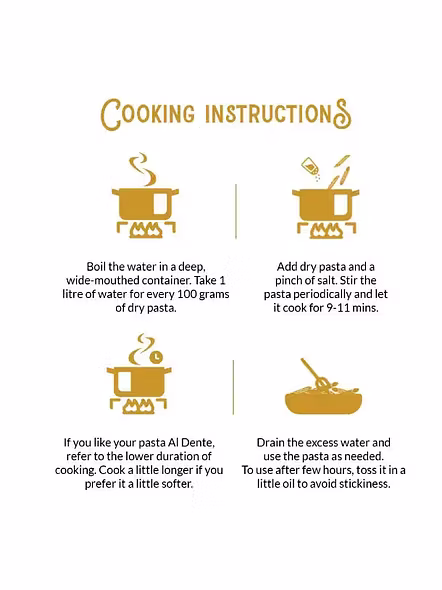 COOKING INSTRUCTIONS

Boil the water in a deep, wide-mouthed container. Take 1 litre of water for every 100 grams of dry pasta.

Add dry pasta and a pinch of salt. Stir the pasta periodically and let it cook for 9-11 mins.

If you like your pasta Al Dente, refer to the lower duration of cooking. Cook a little longer if you prefer it a little softer.

Drain the excess water and use the pasta as needed. To use after few hours, toss it in a little oil to avoid stickiness.