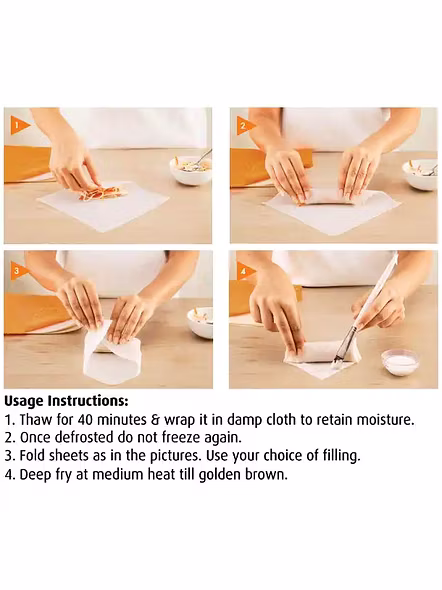 1

2

3

4

Usage Instructions:
1. Thaw for 40 minutes & wrap it in damp cloth to retain moisture.
2. Once defrosted do not freeze again.
3. Fold sheets as in the pictures. Use your choice of filling.
4. Deep fry at medium heat till golden brown.