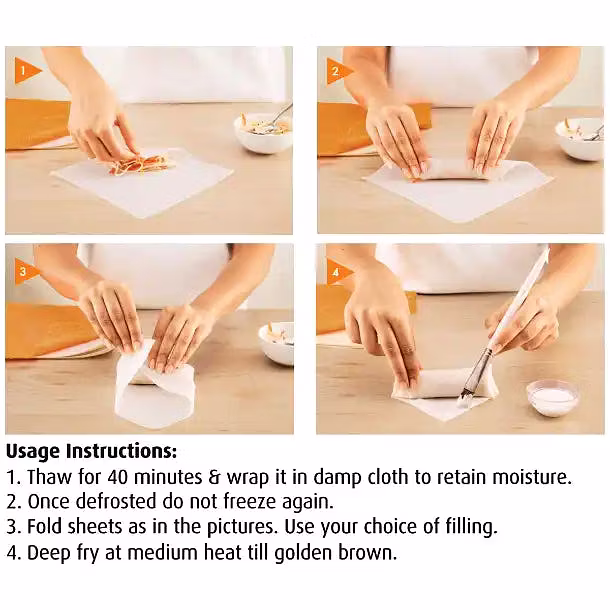 1

2

3

4

Usage Instructions:
1. Thaw for 40 minutes & wrap it in damp cloth to retain moisture.
2. Once defrosted do not freeze again.
3. Fold sheets as in the pictures. Use your choice of filling.
4. Deep fry at medium heat till golden brown.