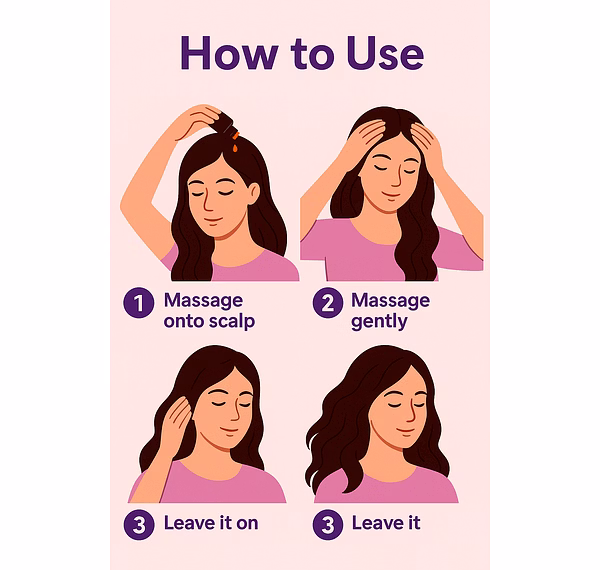 How to Use

1 Massage onto scalp

2 Massage gently

3 Leave it on

3 Leave it