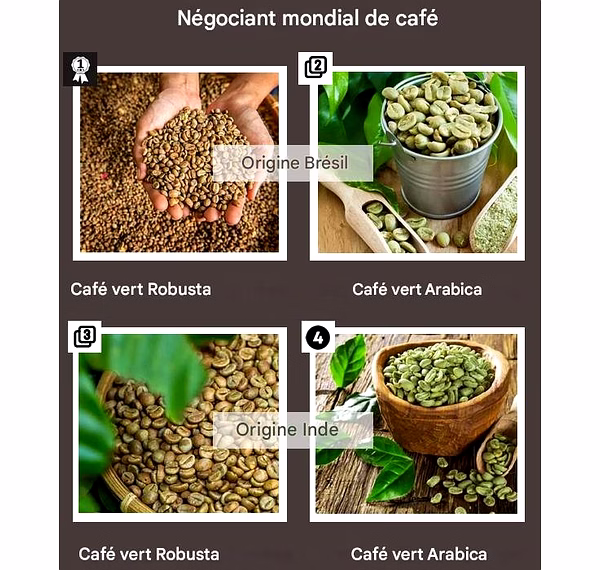 Négociant mondial de café

1

2

Origine Brésil

Café vert Robusta

Café vert Arabica

3

4

Origine Inde

Café vert Robusta

Café vert Arabica