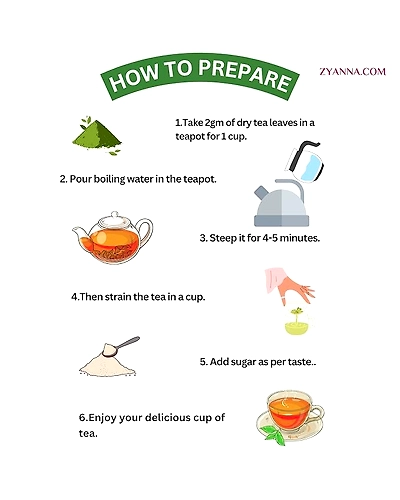 HOW TO PREPARE

ZYANNA.COM

1.Take 2gm of dry tea leaves in a teapot for 1 cup.

2. Pour boiling water in the teapot.

3. Steep it for 4-5 minutes.

4.Then strain the tea in a cup.

5. Add sugar as per taste..

6.Enjoy your delicious cup of tea.