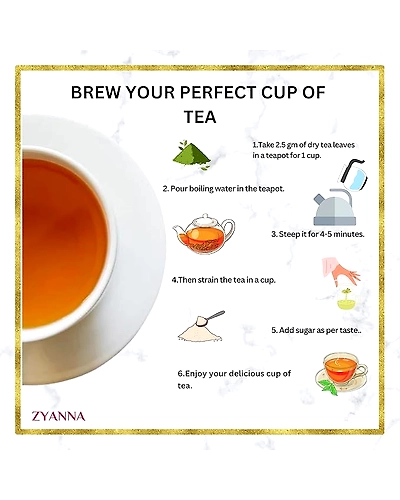 BREW YOUR PERFECT CUP OF TEA

1.Take 2.5 gm of dry tea leaves in a teapot for 1 cup.

2. Pour boiling water in the teapot.

3. Steep it for 4-5 minutes.

4.Then strain the tea in a cup.

5. Add sugar as per taste..

6.Enjoy your delicious cup of tea.

ZYANNA