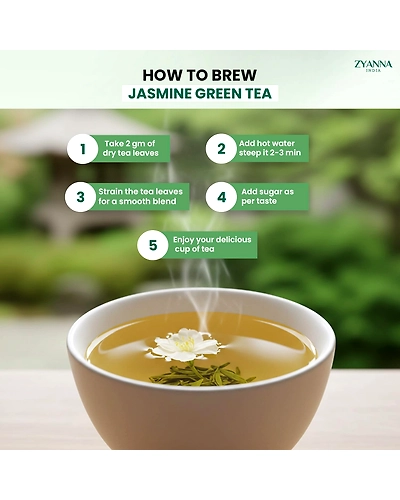 ZYANNA
INDIA

HOW TO BREW
JASMINE GREEN TEA

1 Take 2 gm of dry tea leaves

2 Add hot water steep it 2-3 min

3 Strain the tea leaves for a smooth blend

4 Add sugar as per taste

5 Enjoy your delicious cup of tea