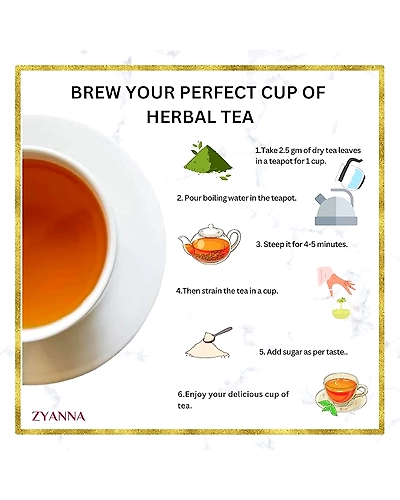 BREW YOUR PERFECT CUP OF HERBAL TEA

1.Take 2.5 gm of dry tea leaves in a teapot for 1 cup.

2. Pour boiling water in the teapot.

3. Steep it for 4-5 minutes.

4.Then strain the tea in a cup.

5. Add sugar as per taste..

6.Enjoy your delicious cup of tea.

ZYANNA