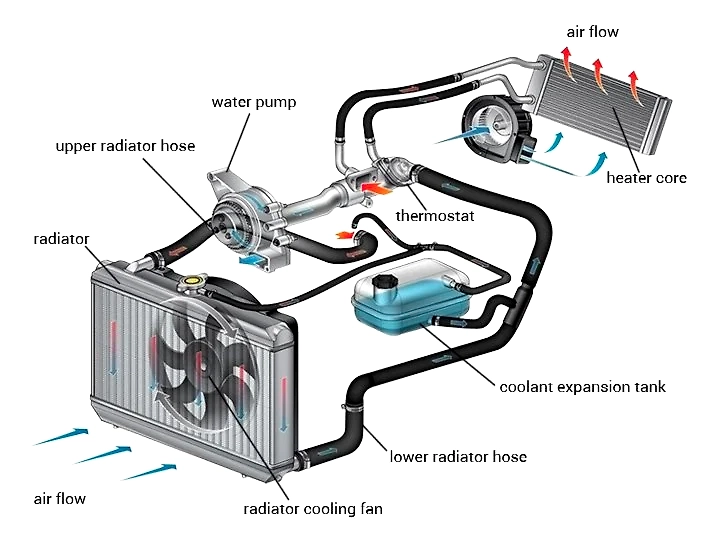 air flow

water pump

upper radiator hose

heater core

thermostat

radiator

coolant expansion tank

lower radiator hose

air flow

radiator cooling fan