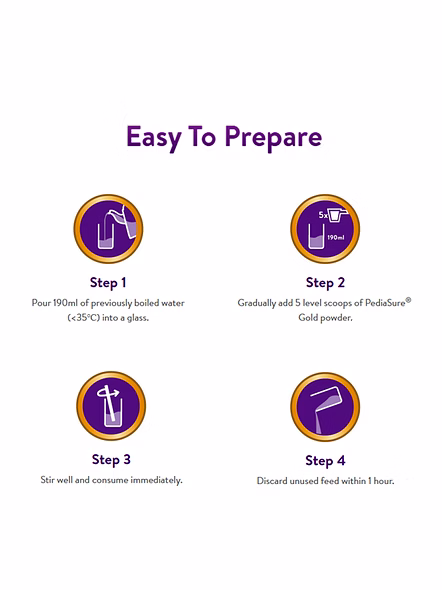 Easy To Prepare

Step 1
Pour 190ml of previously boiled water (<35°C) into a glass.

5x
190ml

Step 2
Gradually add 5 level scoops of PediaSure® Gold powder.

Step 3
Stir well and consume immediately.

Step 4
Discard unused feed within 1 hour.