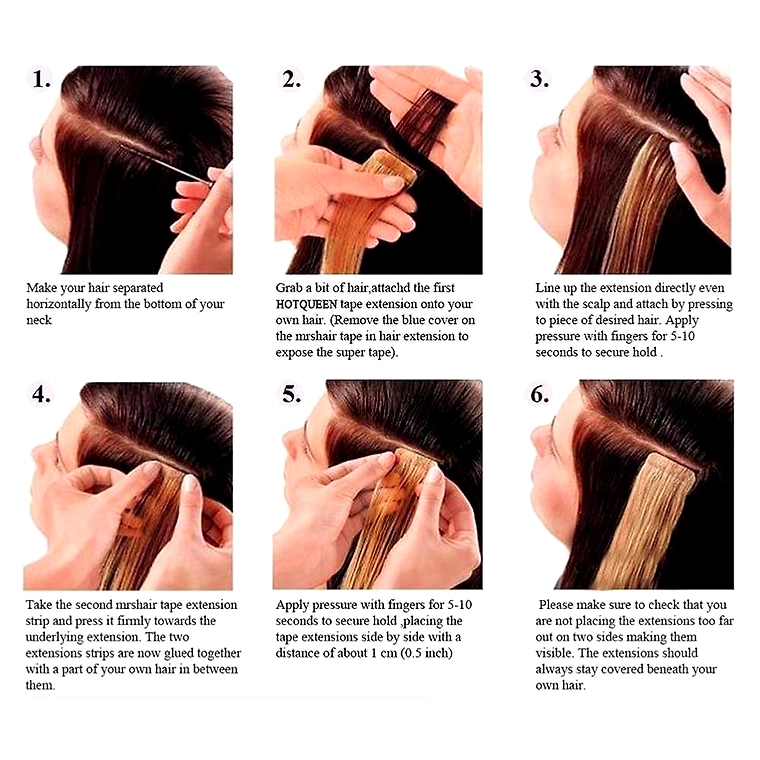 1.

Make your hair separated horizontally from the bottom of your neck

2.

Grab a bit of hair,attachd the first HOTQUEEN tape extension onto your own hair. (Remove the blue cover on the mrshair tape in hair extension to expose the super tape).

3.

Line up the extension directly even with the scalp and attach by pressing to piece of desired hair. Apply pressure with fingers for 5-10 seconds to secure hold .

4.

Take the second mrshair tape extension strip and press it firmly towards the underlying extension. The two extensions strips are now glued together with a part of your own hair in between them.

5.

Apply pressure with fingers for 5-10 seconds to secure hold ,placing the tape extensions side by side with a distance of about 1 cm (0.5 inch)

6.

Please make sure to check that you are not placing the extensions too far out on two sides making them visible. The extensions should always stay covered beneath your own hair.