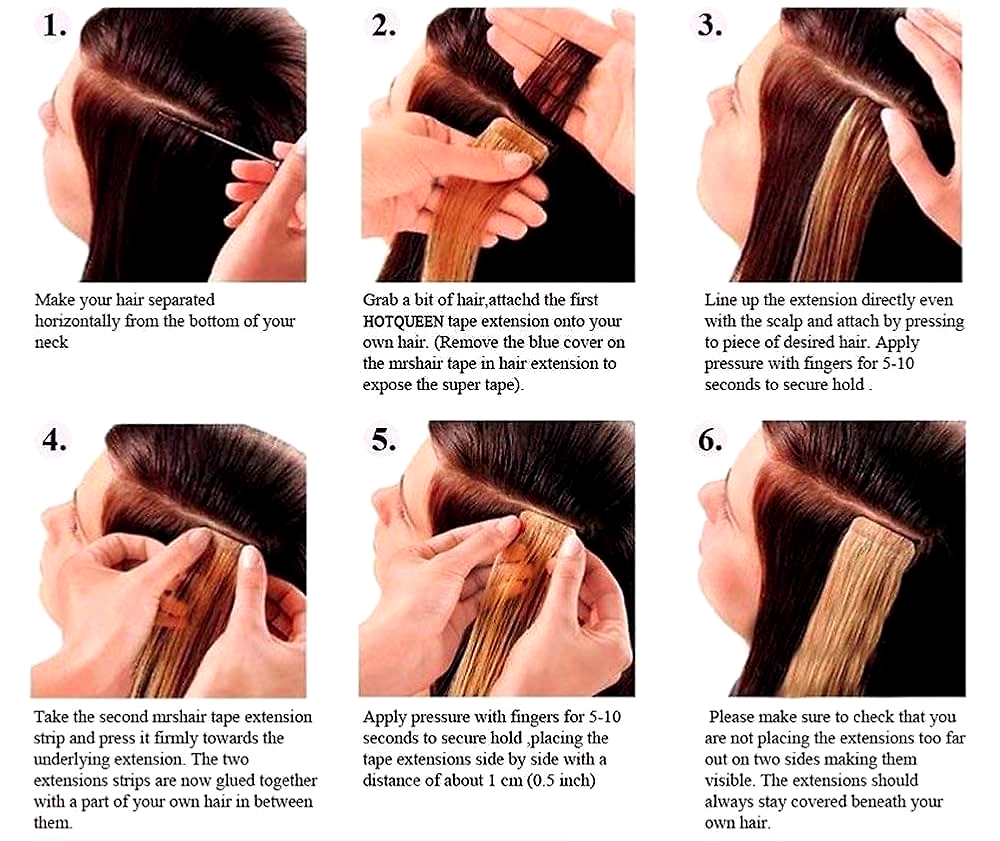 1.

Make your hair separated horizontally from the bottom of your neck

2.

Grab a bit of hair,attachd the first HOTQUEEN tape extension onto your own hair. (Remove the blue cover on the mrshair tape in hair extension to expose the super tape).

3.

Line up the extension directly even with the scalp and attach by pressing to piece of desired hair. Apply pressure with fingers for 5-10 seconds to secure hold .

4.

Take the second mrshair tape extension strip and press it firmly towards the underlying extension. The two extensions strips are now glued together with a part of your own hair in between them.

5.

Apply pressure with fingers for 5-10 seconds to secure hold ,placing the tape extensions side by side with a distance of about 1 cm (0.5 inch)

6.

Please make sure to check that you are not placing the extensions too far out on two sides making them visible. The extensions should always stay covered beneath your own hair.